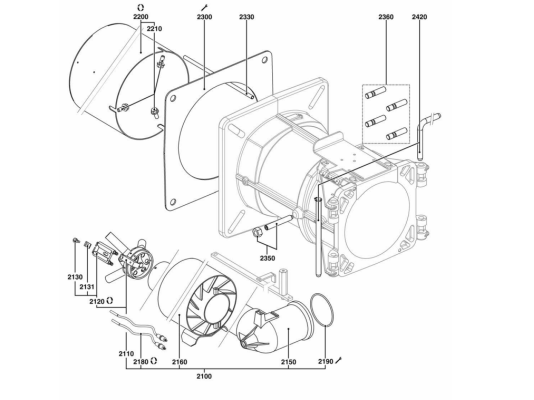 2200
2210
2300
2330
2360
2420
2350
2130
2131
2120
2110
2180
2160
2150
2190
2100